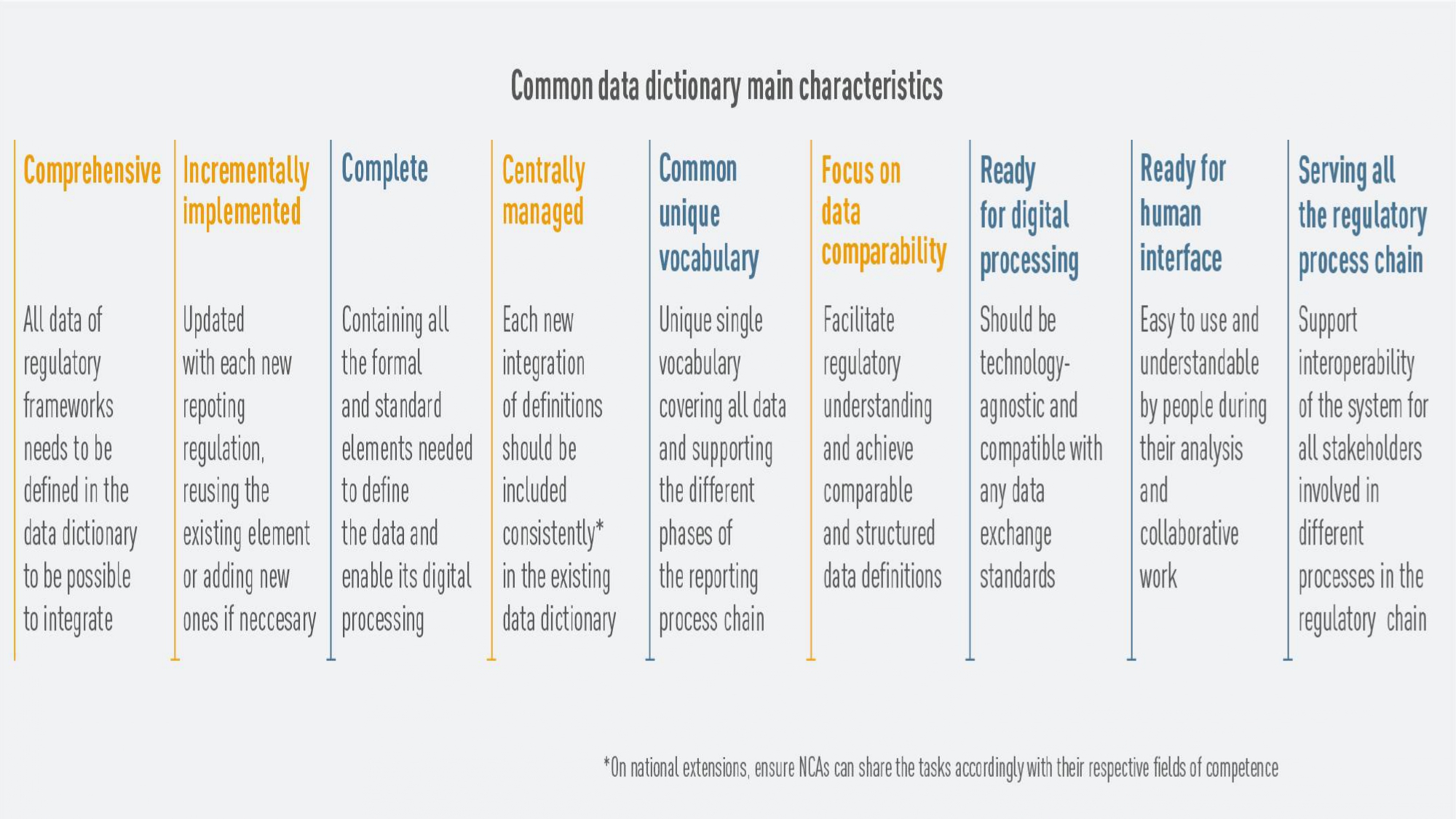 Common data dictionary main characteristics

Comprehensive

All data of regulatory frameworks needs to be defined in the data dictionary to be possible to integrate

Incrementally implemented

Updated with each new repoting regulation, reusing the existing element or adding new ones if neccesary

Complete

Containing all the formal and standard elements needed to define the data and enable its digital processing

Centrally managed

Each new integration of definitions should be included consistently* in the existing data dictionary

Common unique vocabulary

Unique single vocabulary covering all data and supporting the different phases of the reporting process chain

Focus on data comparability

Facilitate regulatory understanding and achieve comparable and structured data definitions

Ready for digital processing

Should be technology-agnostic and compatible with any data exchange standards

Ready for human interface

Easy to use and understandable by people during their analysis and collaborative work

Serving all the regulatory process chain

Support interoperability of the system for all stakeholders involved in different processes in the regulatory chain

*On national extensions, ensure NCAs can share the tasks accordingly with their respective fields of competence